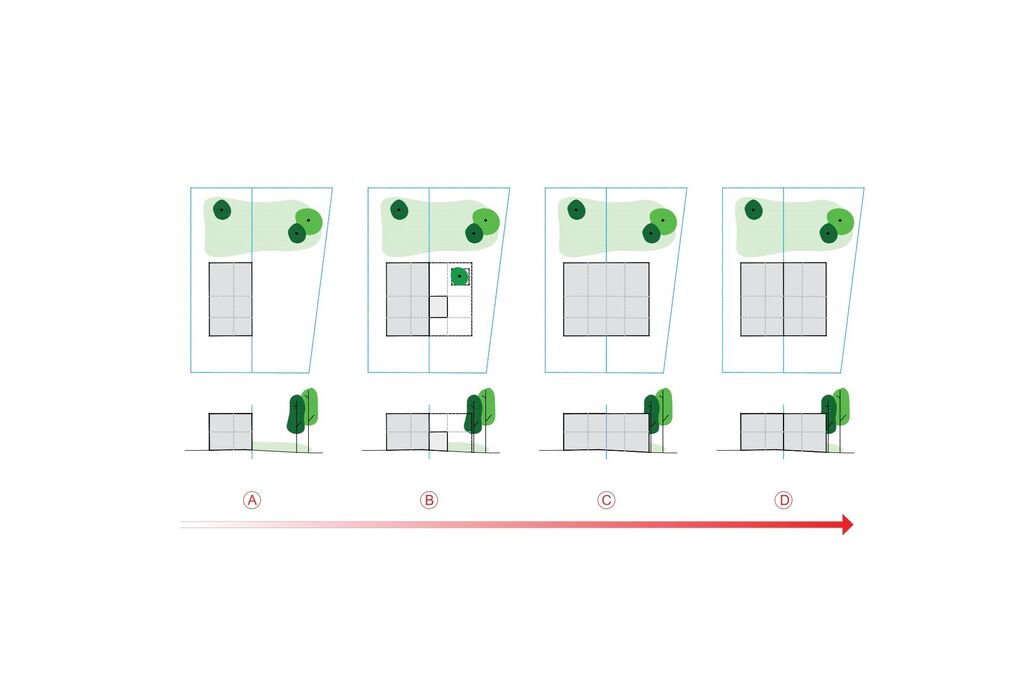 Ⓐ Ⓑ Ⓒ Ⓓ