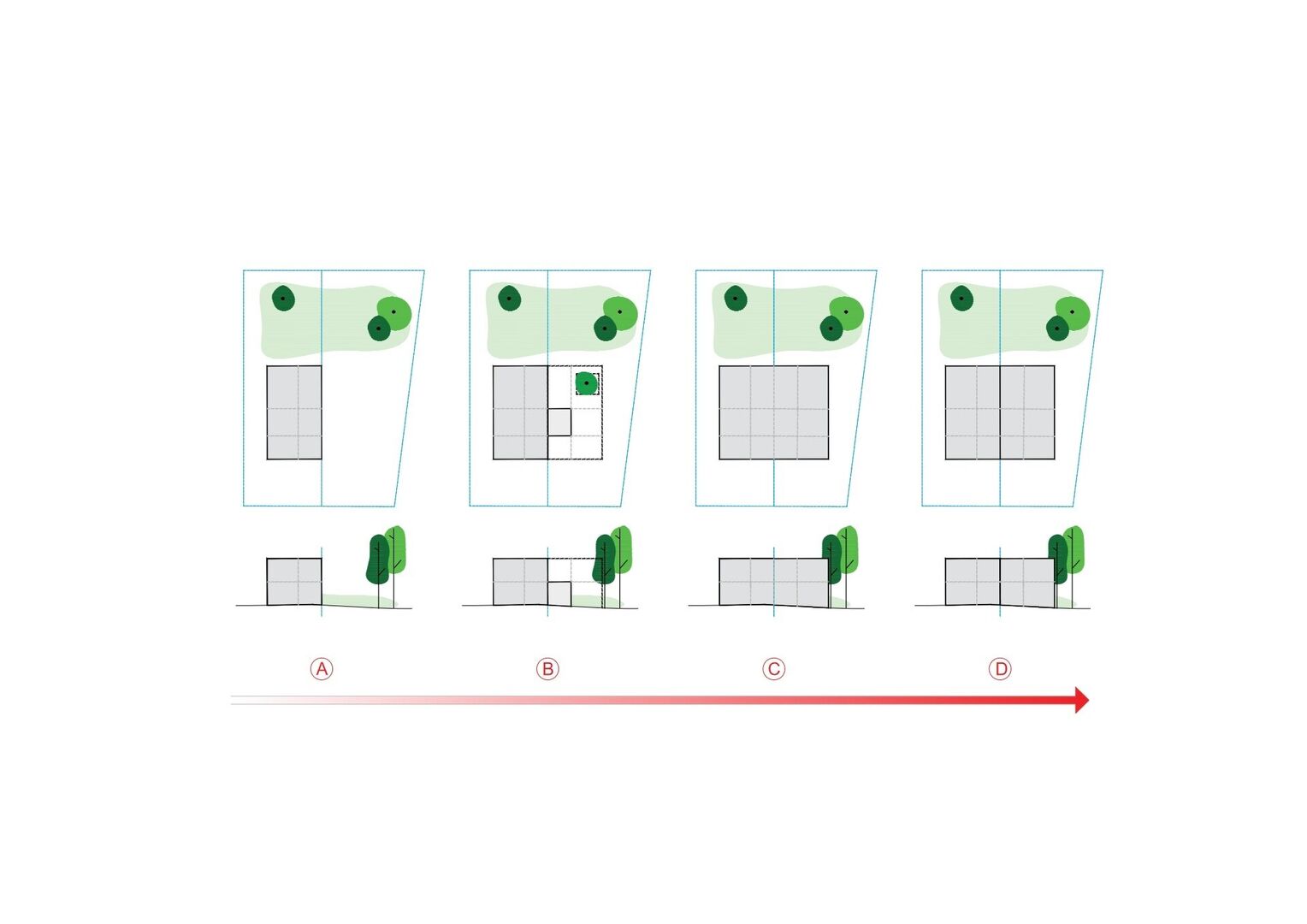 Ⓐ Ⓑ Ⓒ Ⓓ